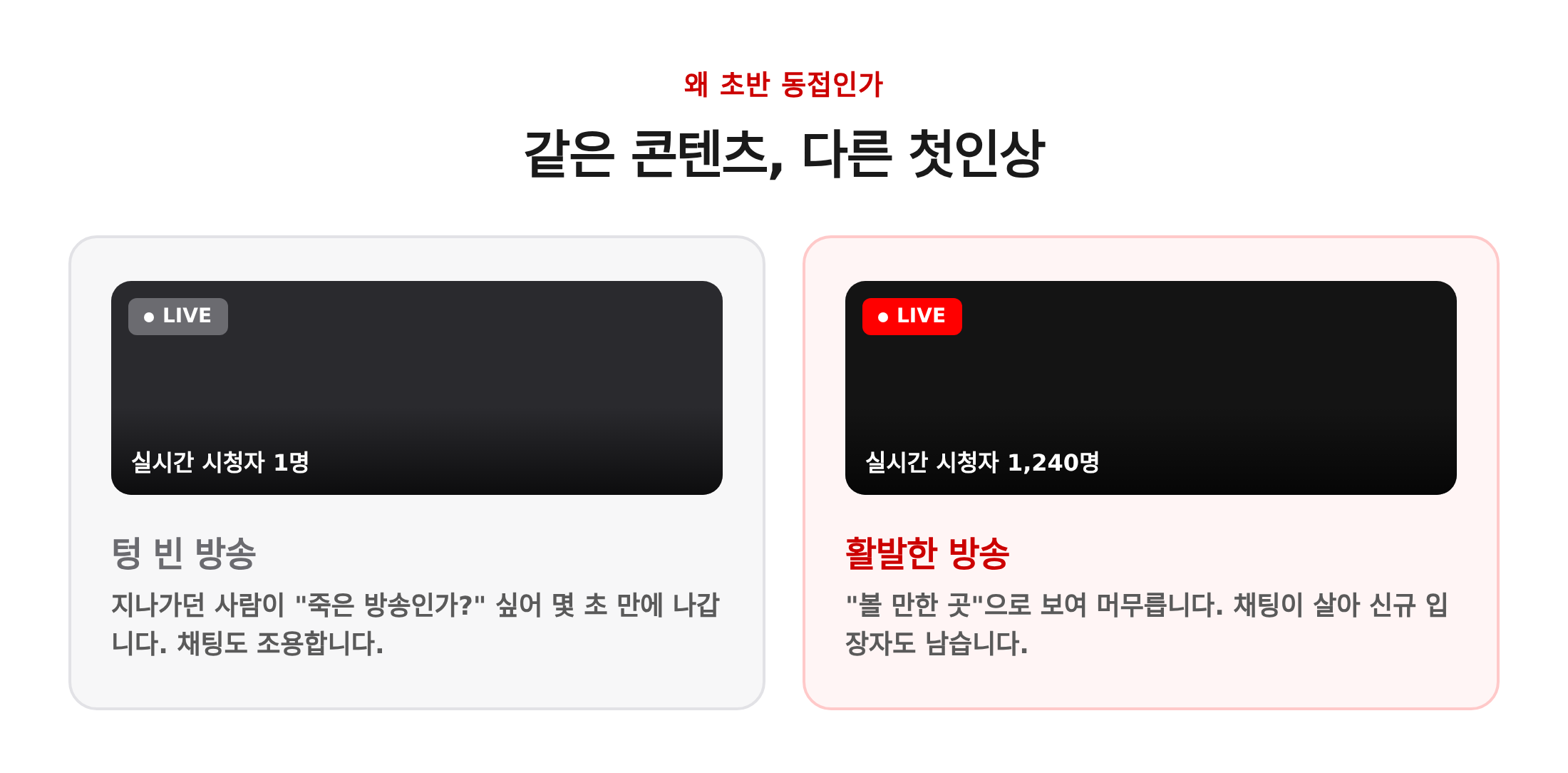 왜 초반 동접인가

같은 콘텐츠, 다른 첫인상

● LIVE

실시간 시청자 1명

텅 빈 방송

지나가던 사람이 "죽은 방송인가?" 싶어 몇 초 만에 나갑니다. 채팅도 조용합니다.

● LIVE

실시간 시청자 1,240명

활발한 방송

"볼 만한 곳"으로 보여 머무릅니다. 채팅이 살아 신규 입장자도 남습니다.